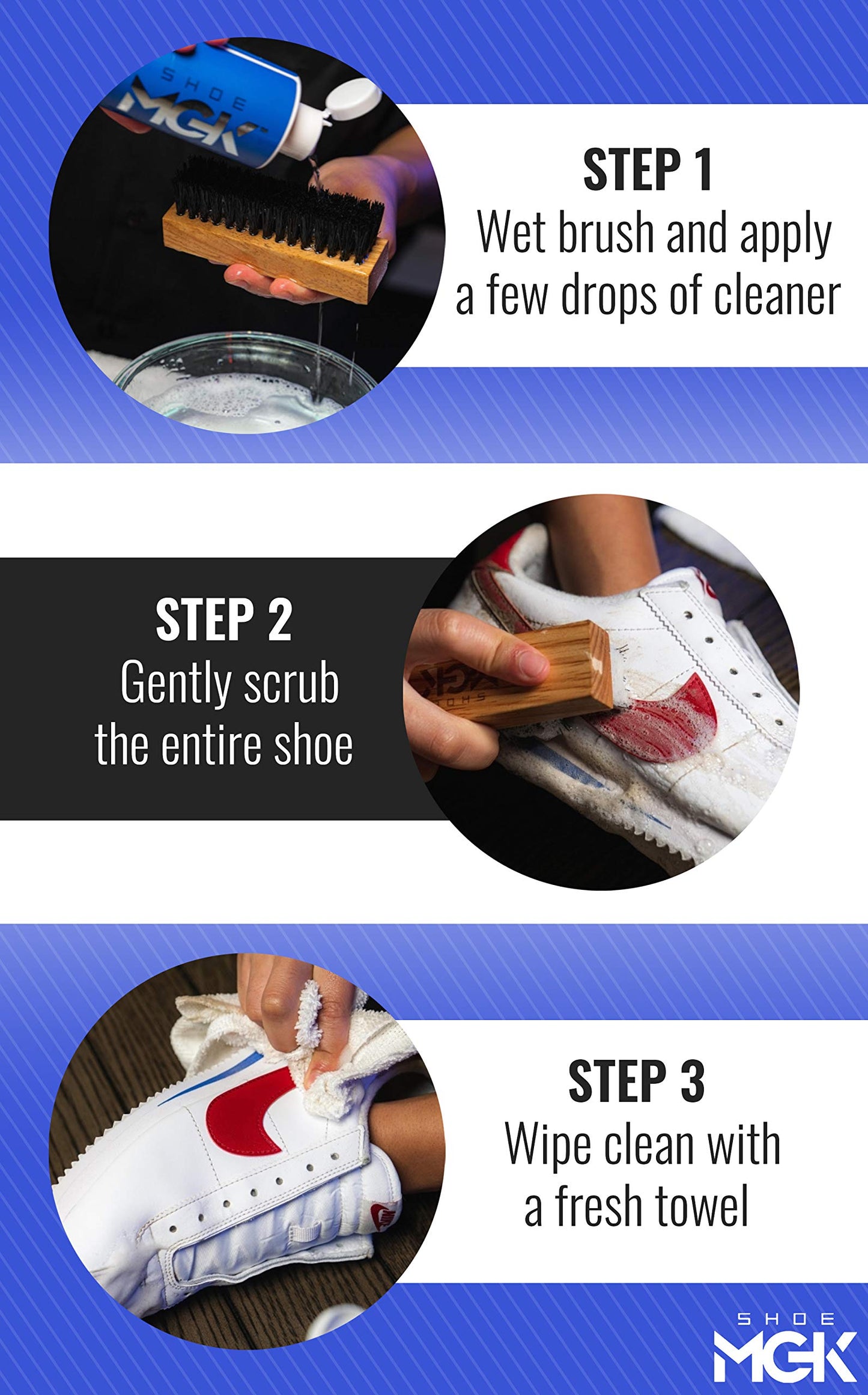 SHOE MGK

STEP 1
Wet brush and apply a few drops of cleaner

STEP 2
Gently scrub the entire shoe

MGK SHOE

STEP 3
Wipe clean with a fresh towel

SHOE MGK