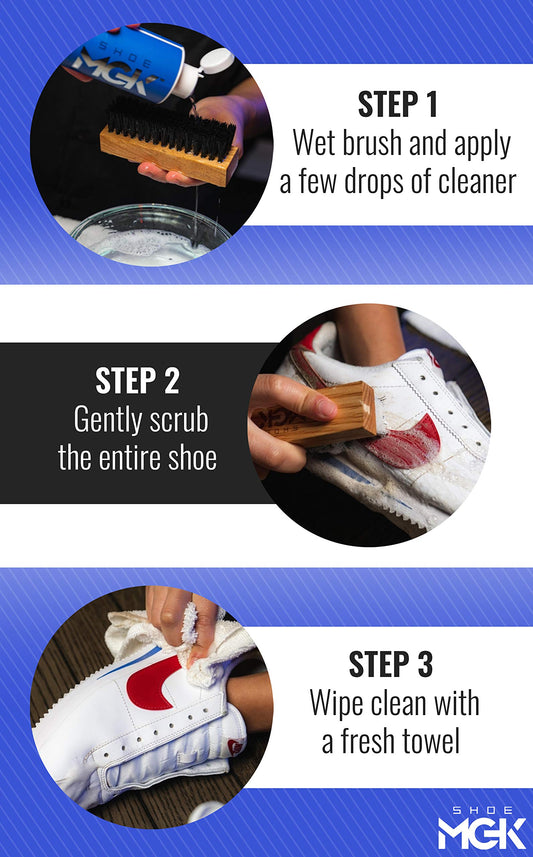 SHOE MGK

STEP 1
Wet brush and apply a few drops of cleaner

STEP 2
Gently scrub the entire shoe

STEP 3
Wipe clean with a fresh towel

SHOE MGK