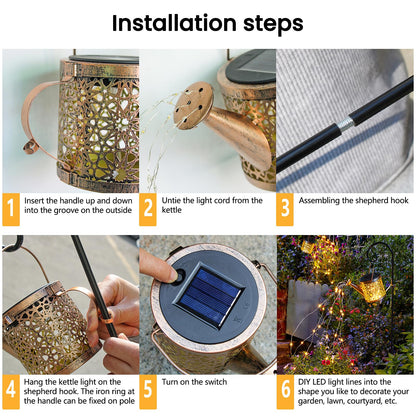 Installation steps

1 Insert the handle up and down into the groove on the outside

2 Untie the light cord from the kettle

3 Assembling the shepherd hook

4 Hang the kettle light on the shepherd hook. The iron ring at the handle can be fixed on pole

5 Turn on the switch

6 DIY LED light lines into the shape you like to decorate your garden, lawn, courtyard, etc.