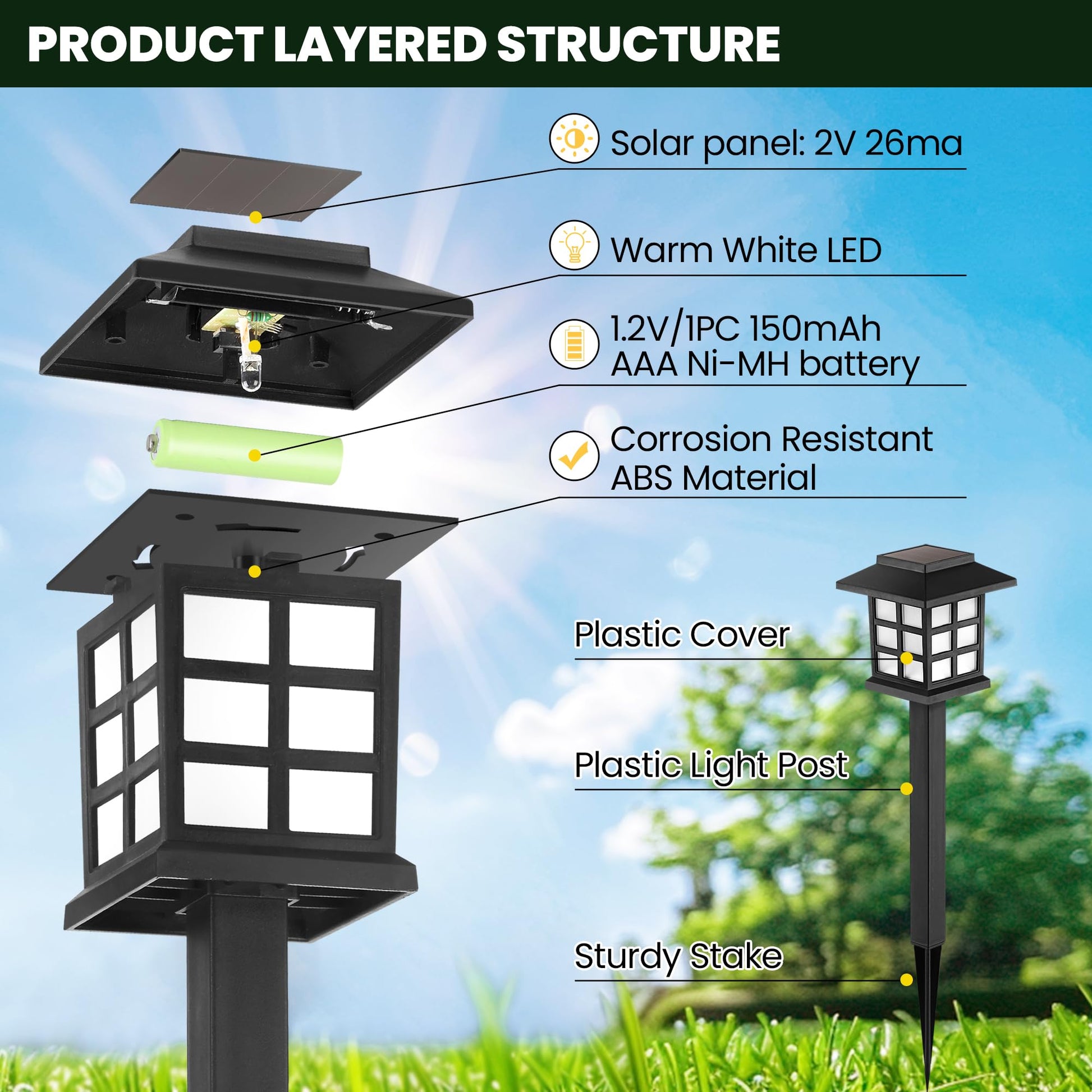 PRODUCT LAYERED STRUCTURE

Solar panel: 2V 26ma

Warm White LED

1.2V/1PC 150mAh
AAA Ni-MH battery

Corrosion Resistant
ABS Material

Plastic Cover

Plastic Light Post

Sturdy Stake