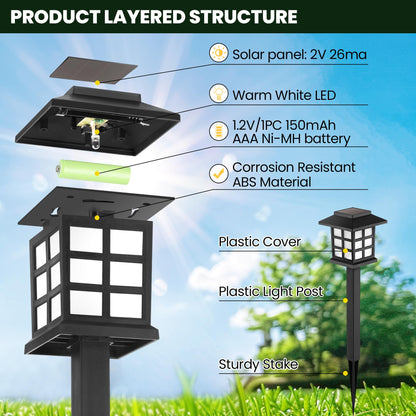 PRODUCT LAYERED STRUCTURE

Solar panel: 2V 26ma

Warm White LED

1.2V/1PC 150mAh AAA Ni-MH battery

Corrosion Resistant ABS Material

Plastic Cover

Plastic Light Post

Sturdy Stake