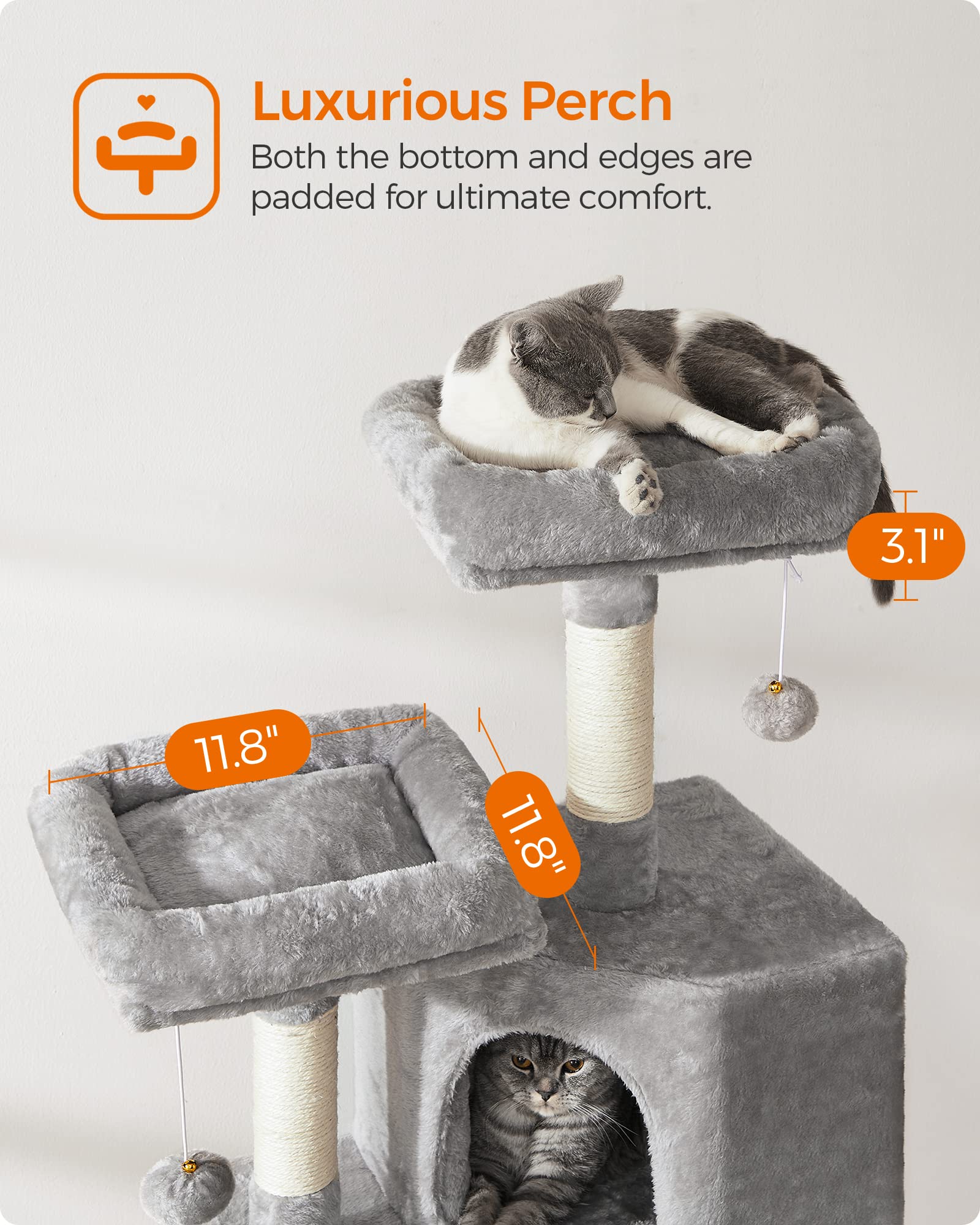 Luxurious Perch

Both the bottom and edges are padded for ultimate comfort.

3.1"

11.8"

11.8"