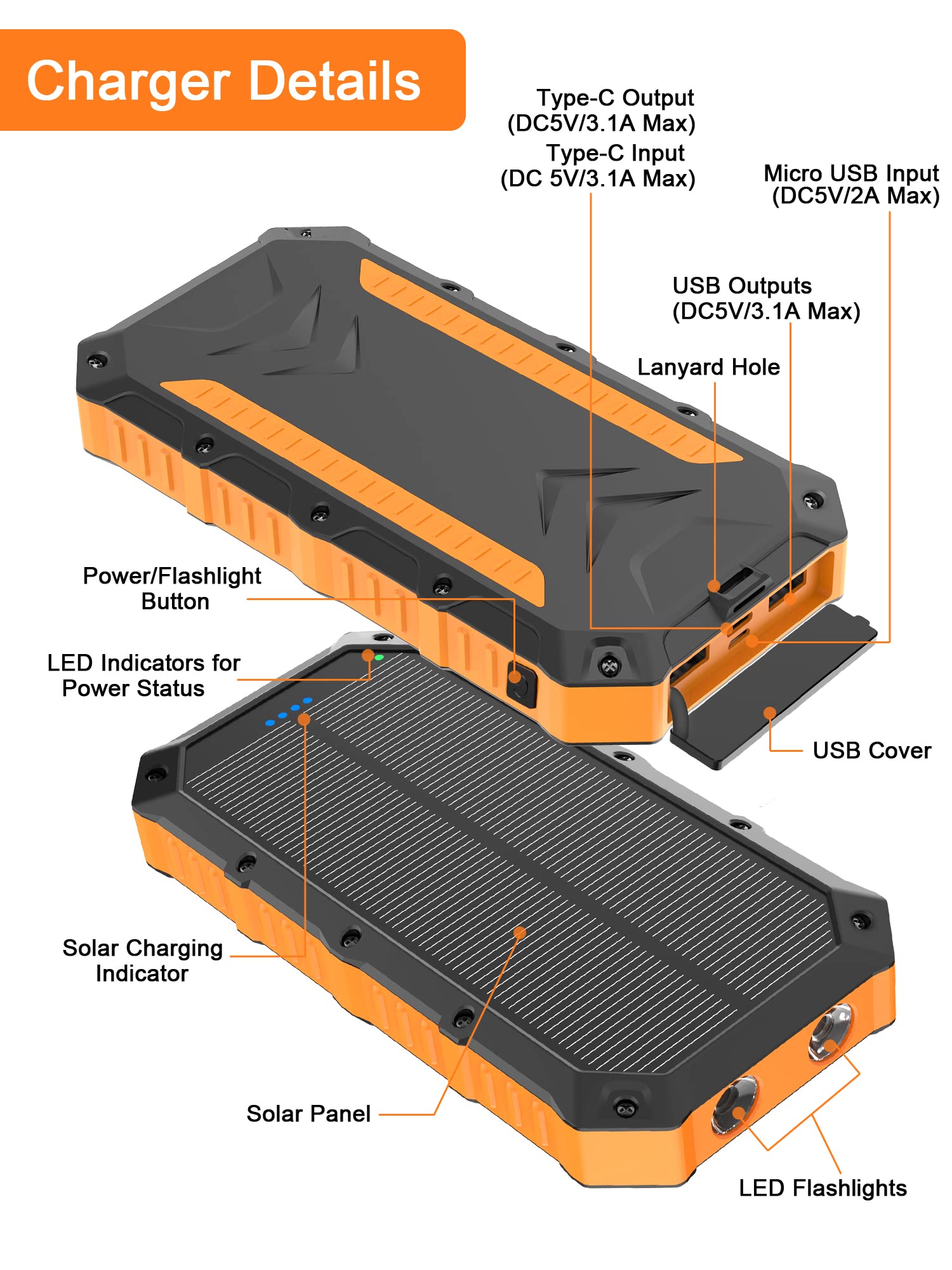 Charger Details

Type-C Output (DC5V/3.1A Max)

Type-C Input (DC 5V/3.1A Max)

Micro USB Input (DC5V/2A Max)

USB Outputs (DC5V/3.1A Max)

Lanyard Hole

Power/Flashlight Button

LED Indicators for Power Status

USB Cover

Solar Charging Indicator

Solar Panel

LED Flashlights