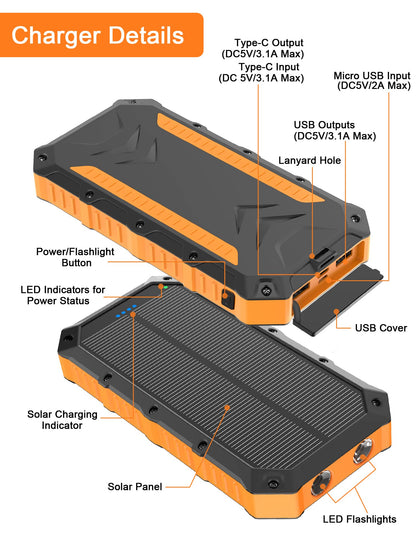 Charger Details

Type-C Output (DC5V/3.1A Max)
Type-C Input (DC 5V/3.1A Max)

Micro USB Input (DC5V/2A Max)

USB Outputs (DC5V/3.1A Max)

Lanyard Hole

Power/Flashlight Button

LED Indicators for Power Status

USB Cover

Solar Charging Indicator

Solar Panel

LED Flashlights