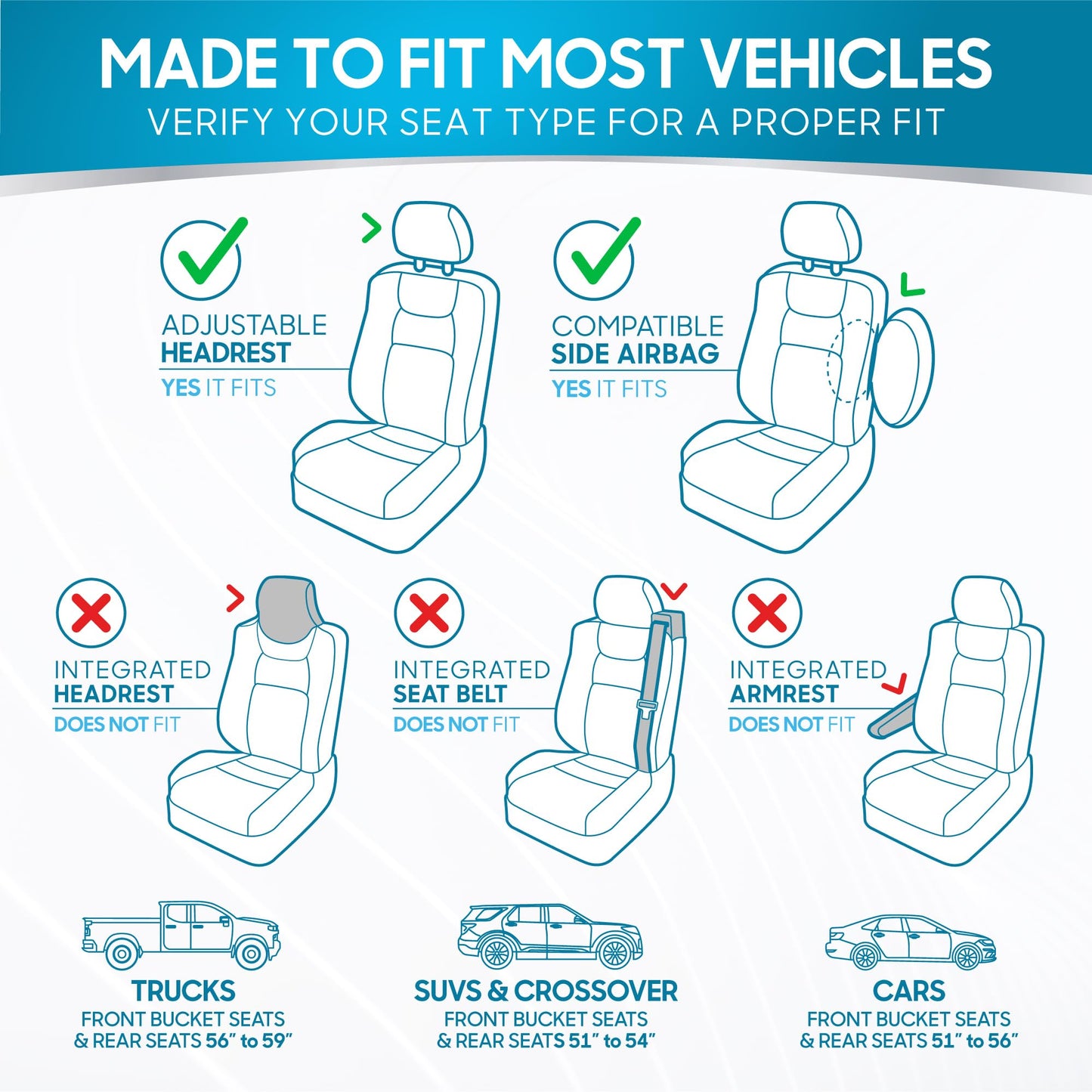 MADE TO FIT MOST VEHICLES
VERIFY YOUR SEAT TYPE FOR A PROPER FIT

ADJUSTABLE
HEADREST
YES IT FITS

COMPATIBLE
SIDE AIRBAG
YES IT FITS

INTEGRATED
HEADREST
DOES NOT FIT

INTEGRATED
SEAT BELT
DOES NOT FIT

INTEGRATED
ARMREST
DOES NOT FIT

TRUCKS
FRONT BUCKET SEATS
& REAR SEATS 56" to 59"

SUVS & CROSSOVER
FRONT BUCKET SEATS
& REAR SEATS 51" to 54"

CARS
FRONT BUCKET SEATS
& REAR SEATS 51" to 56"