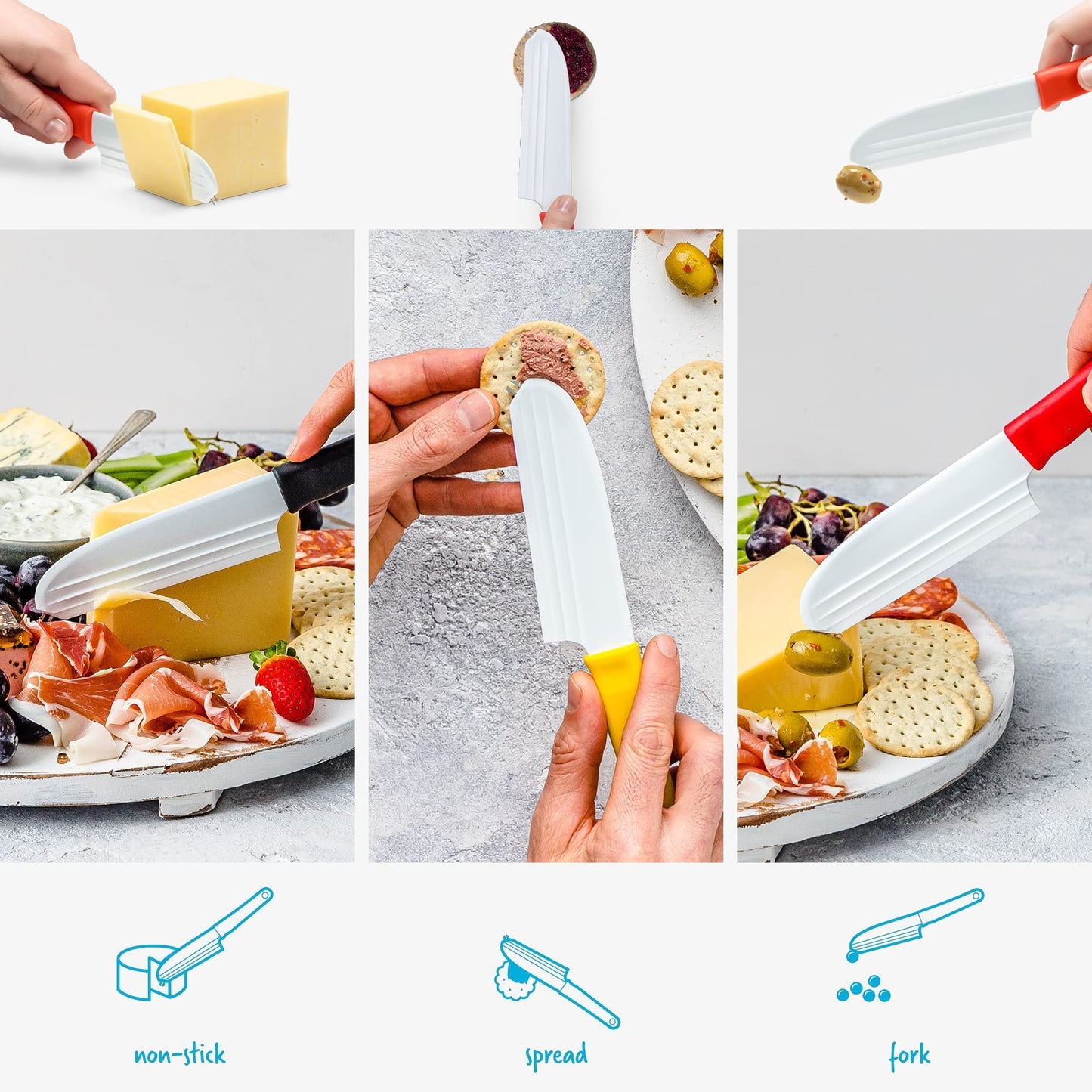 non-stick

spread

fork