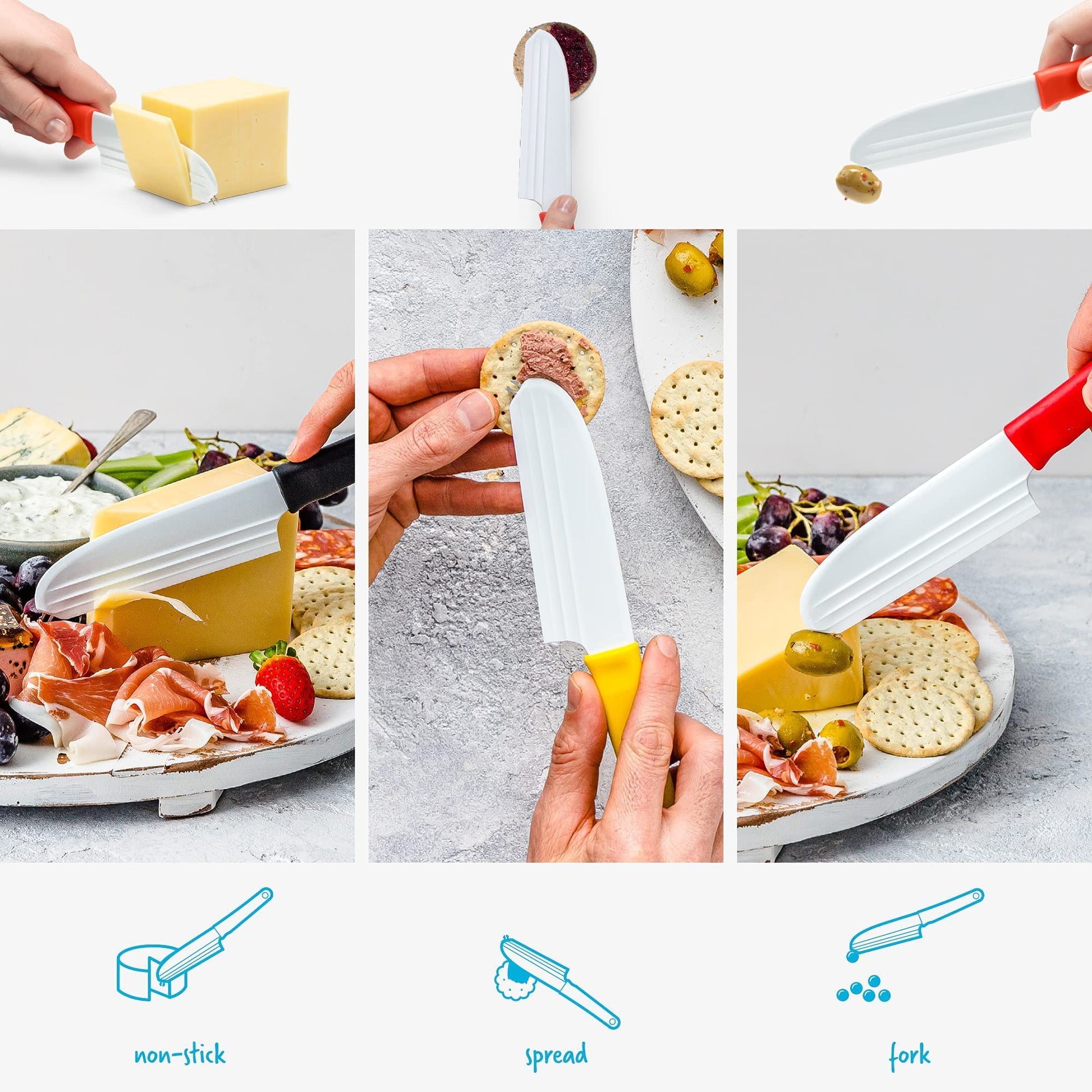 non-stick

spread

fork