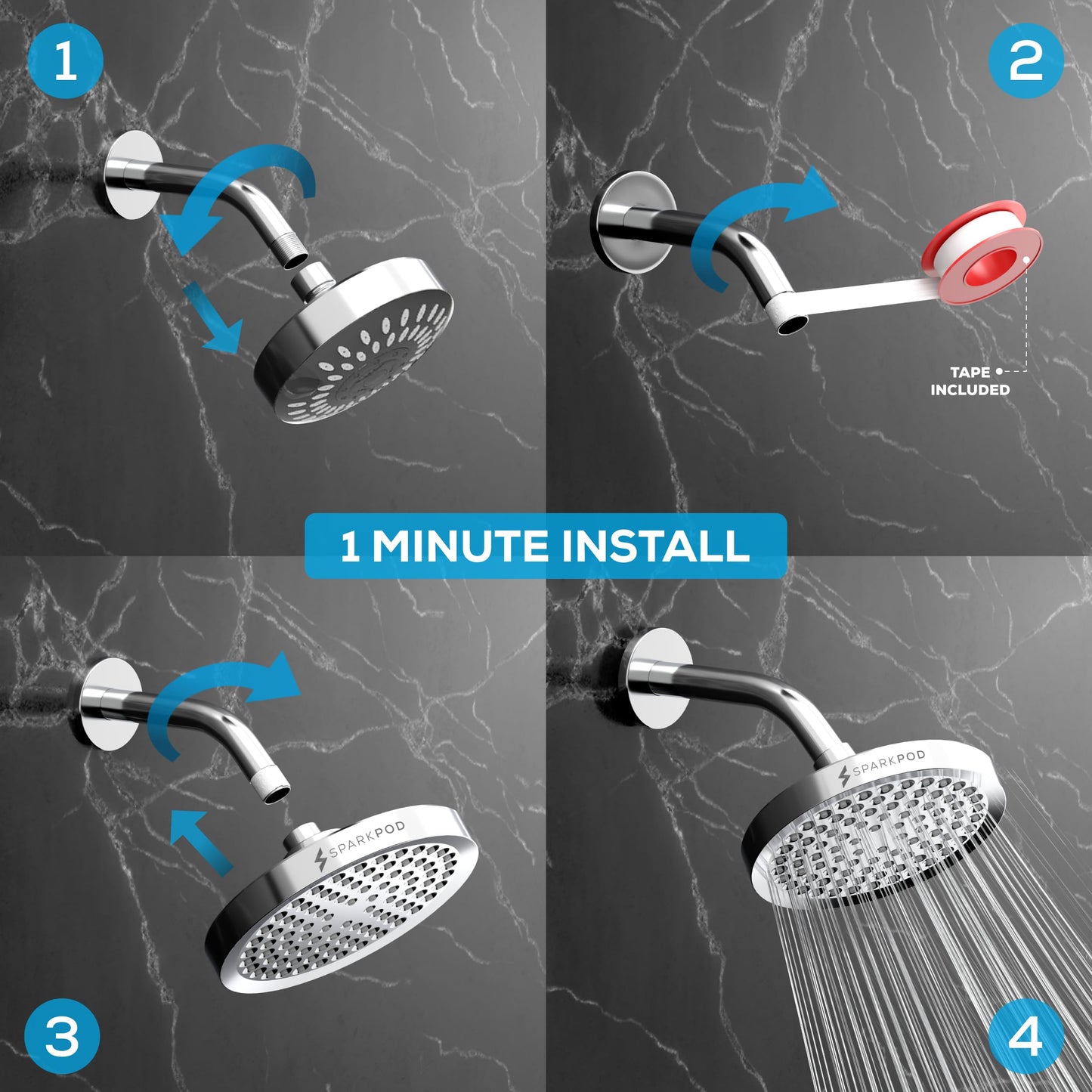 1

2

TAPE INCLUDED

1 MINUTE INSTALL

SPARKPOD

SPARKPOD

3

4