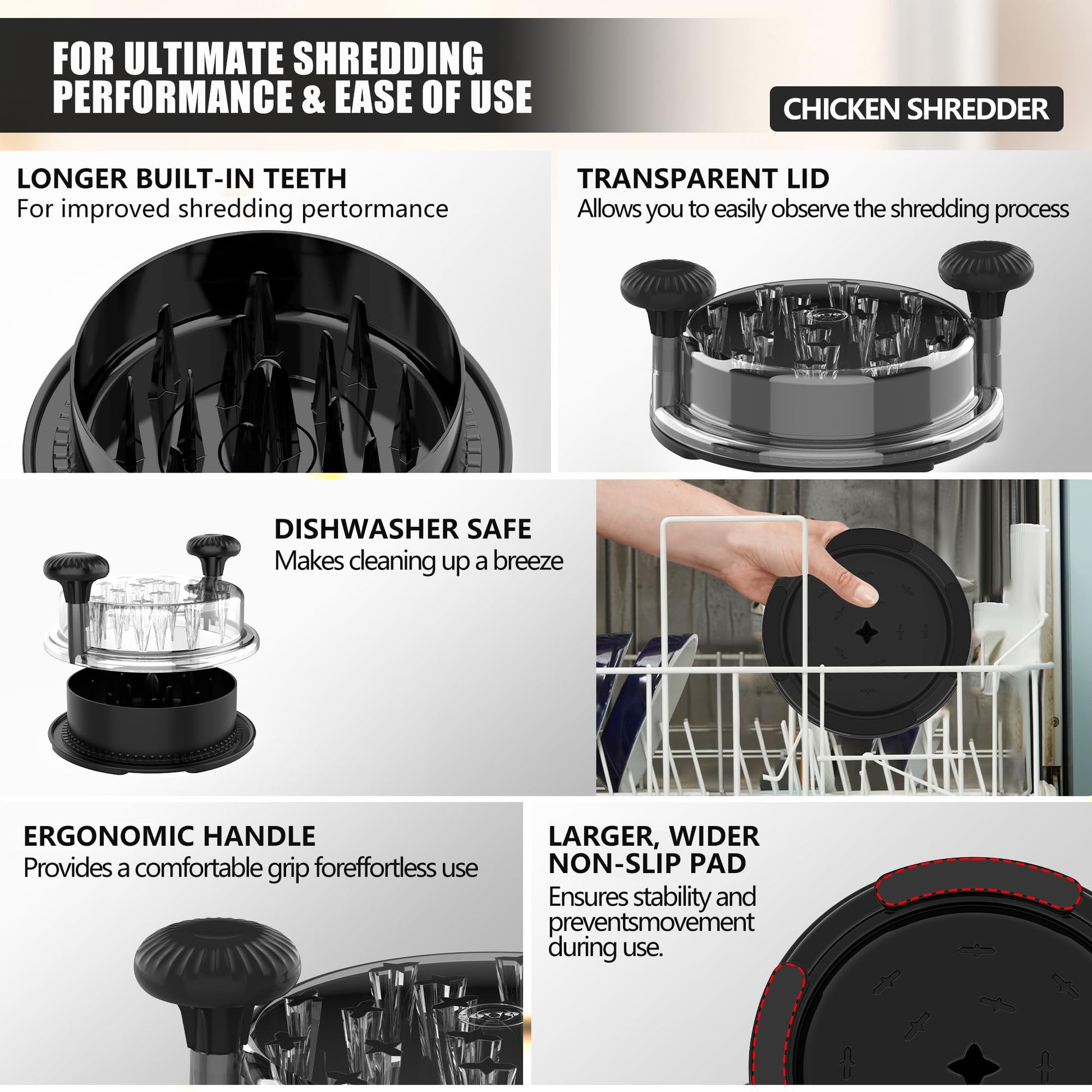 FOR ULTIMATE SHREDDING PERFORMANCE & EASE OF USE

CHICKEN SHREDDER

LONGER BUILT-IN TEETH
For improved shredding pertormance

TRANSPARENT LID
Allows you to easily observe the shredding process

DISHWASHER SAFE
Makes cleaning up a breeze

ERGONOMIC HANDLE
Provides a comfortable grip foreffortless use

LARGER, WIDER NON-SLIP PAD
Ensures stability and preventsmovement during use.