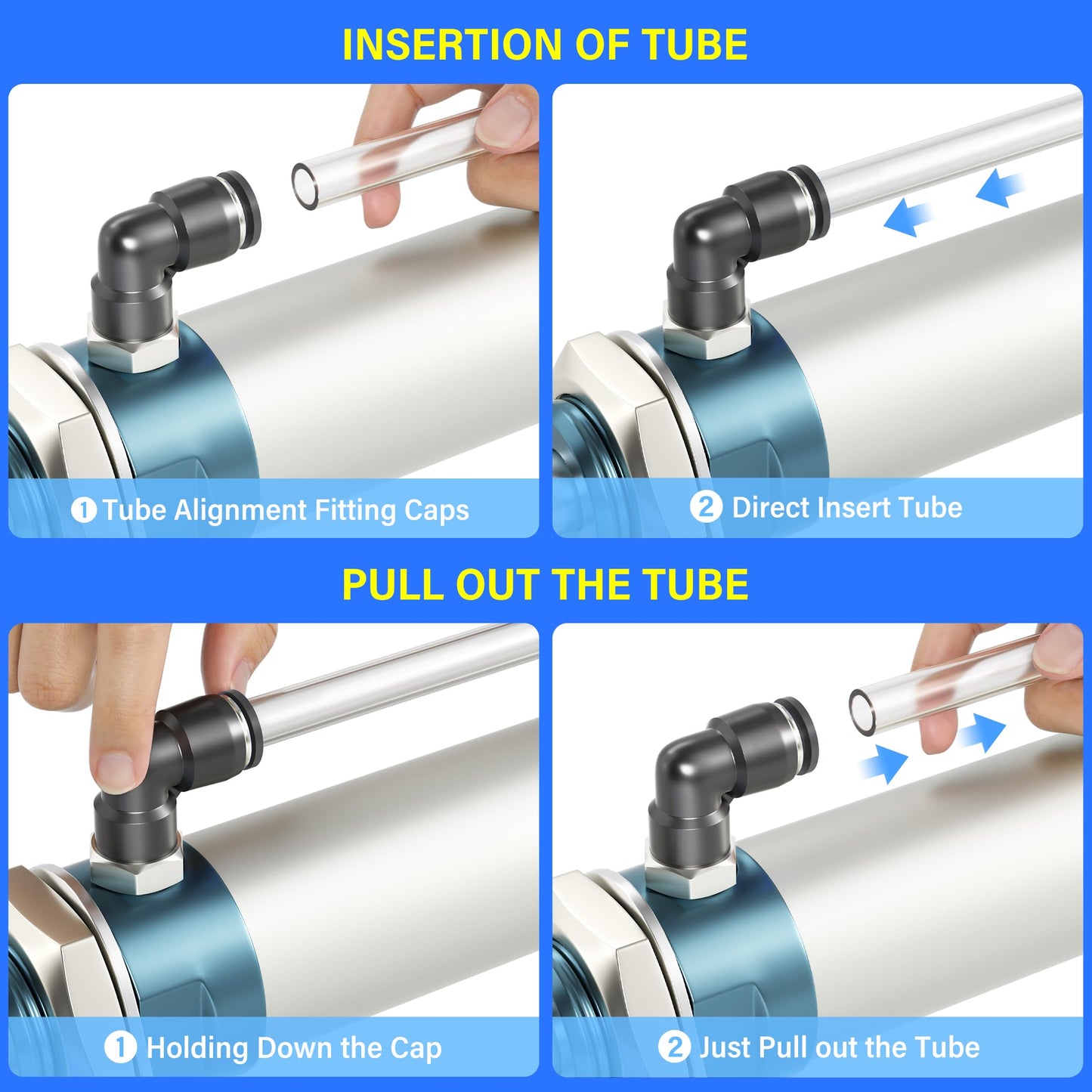 INSERTION OF TUBE

1 Tube Alignment Fitting Caps

2 Direct Insert Tube

PULL OUT THE TUBE

1 Holding Down the Cap

2 Just Pull out the Tube