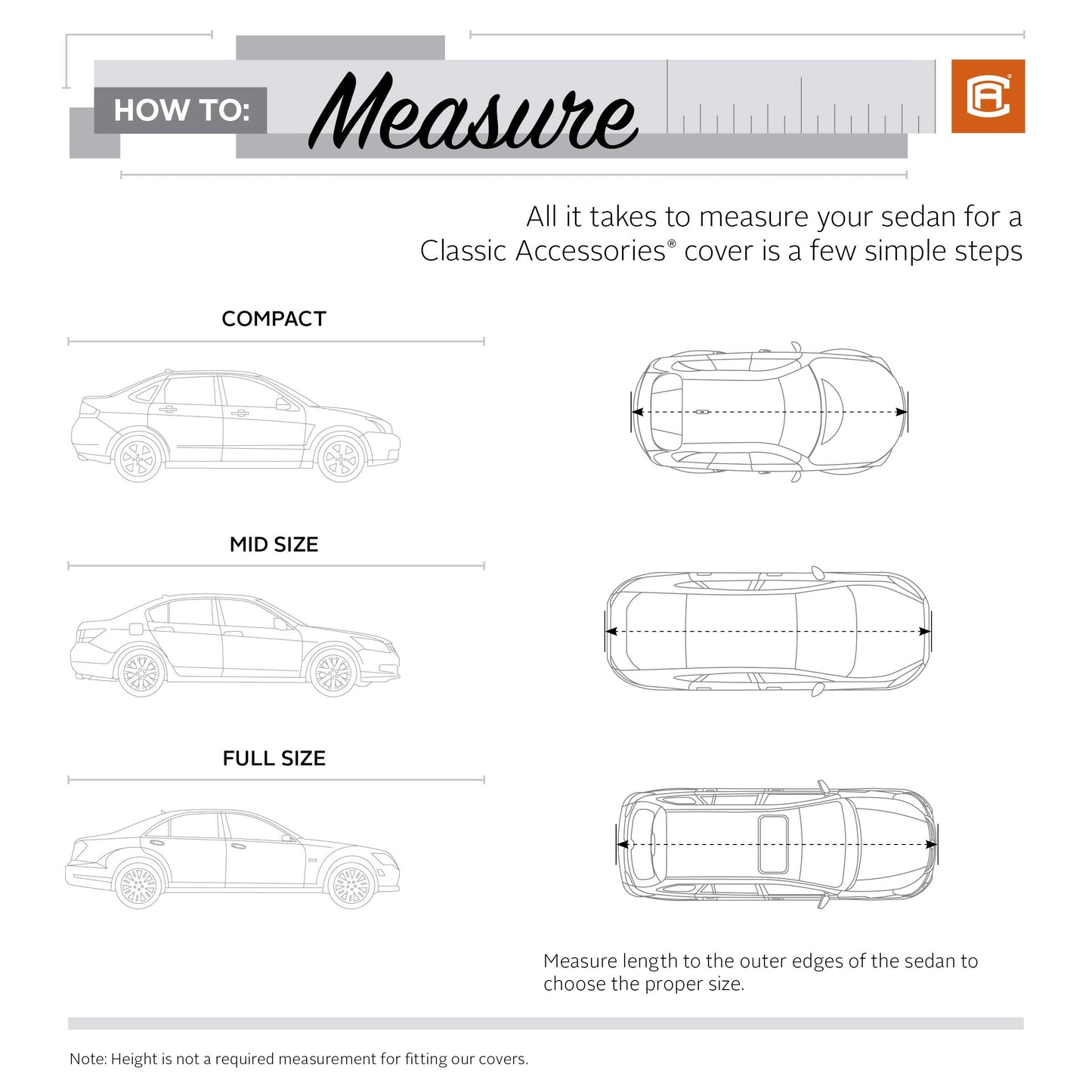 HOW TO: Measure

All it takes to measure your sedan for a Classic Accessories® cover is a few simple steps

COMPACT

MID SIZE

FULL SIZE

Measure length to the outer edges of the sedan to choose the proper size.

Note: Height is not a required measurement for fitting our covers.