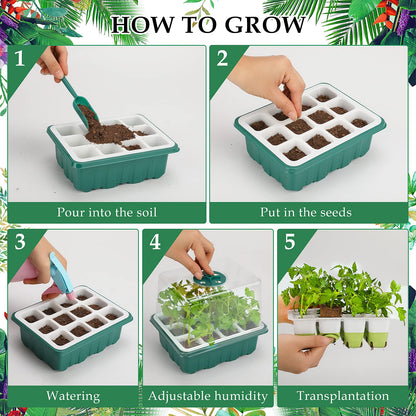 HOW TO GROW

1

Pour into the soil

2

Put in the seeds

3

Watering

4

Adjustable humidity

5

Transplantation