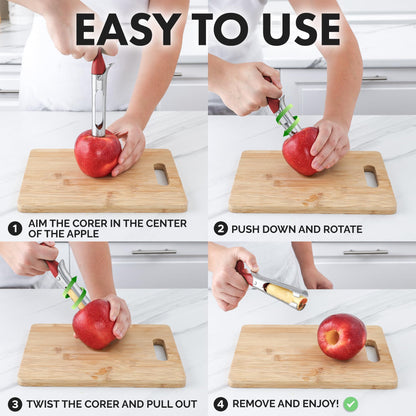 EASY TO USE

1 AIM THE CORER IN THE CENTER OF THE APPLE

2 PUSH DOWN AND ROTATE

3 TWIST THE CORER AND PULL OUT

4 REMOVE AND ENJOY!