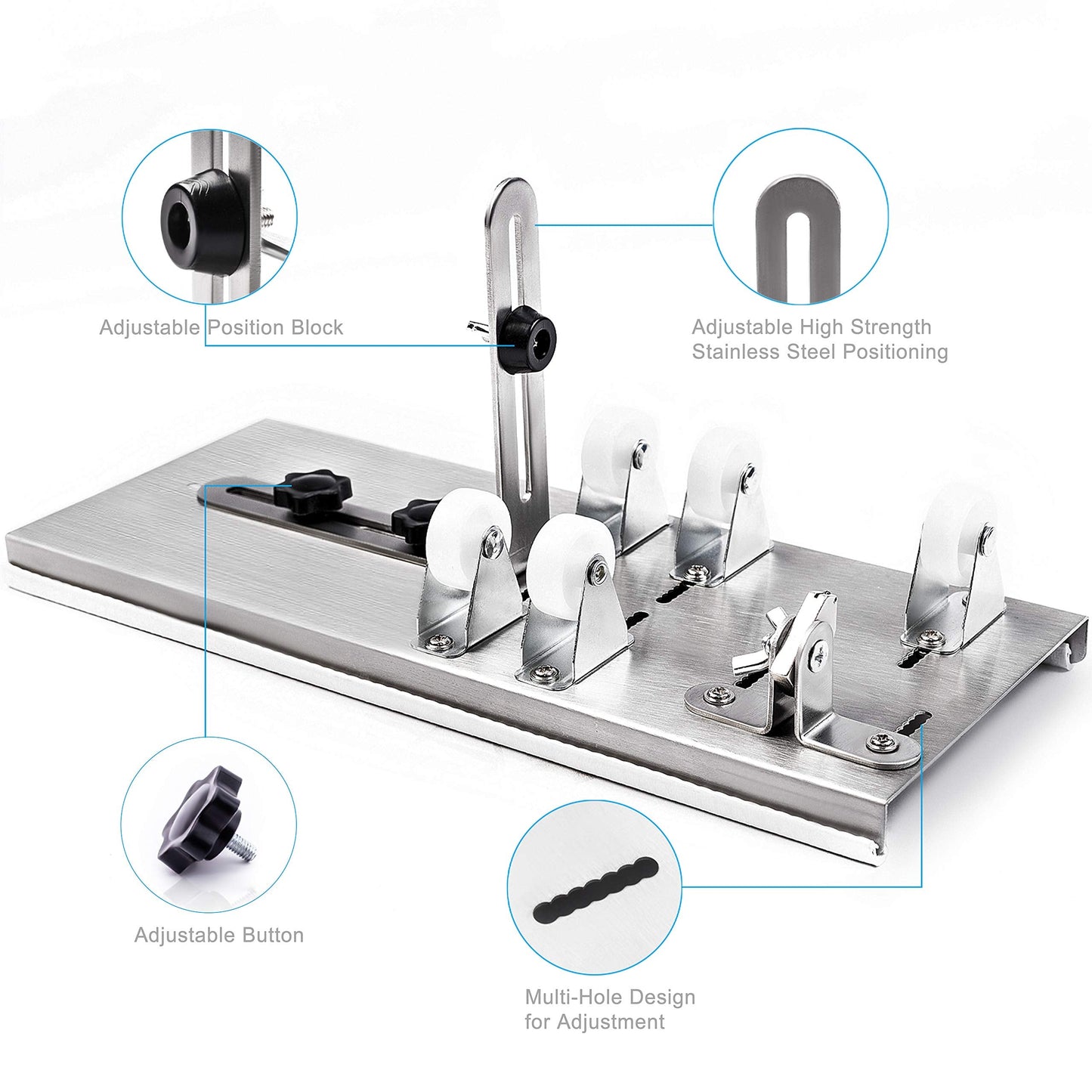 Adjustable Position Block

Adjustable High Strength Stainless Steel Positioning

Adjustable Button

Multi-Hole Design for Adjustment