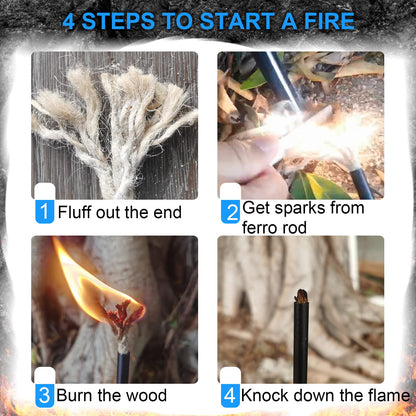 4 STEPS TO START A FIRE

1 Fluff out the end

2 Get sparks from ferro rod

3 Burn the wood

4 Knock down the flame