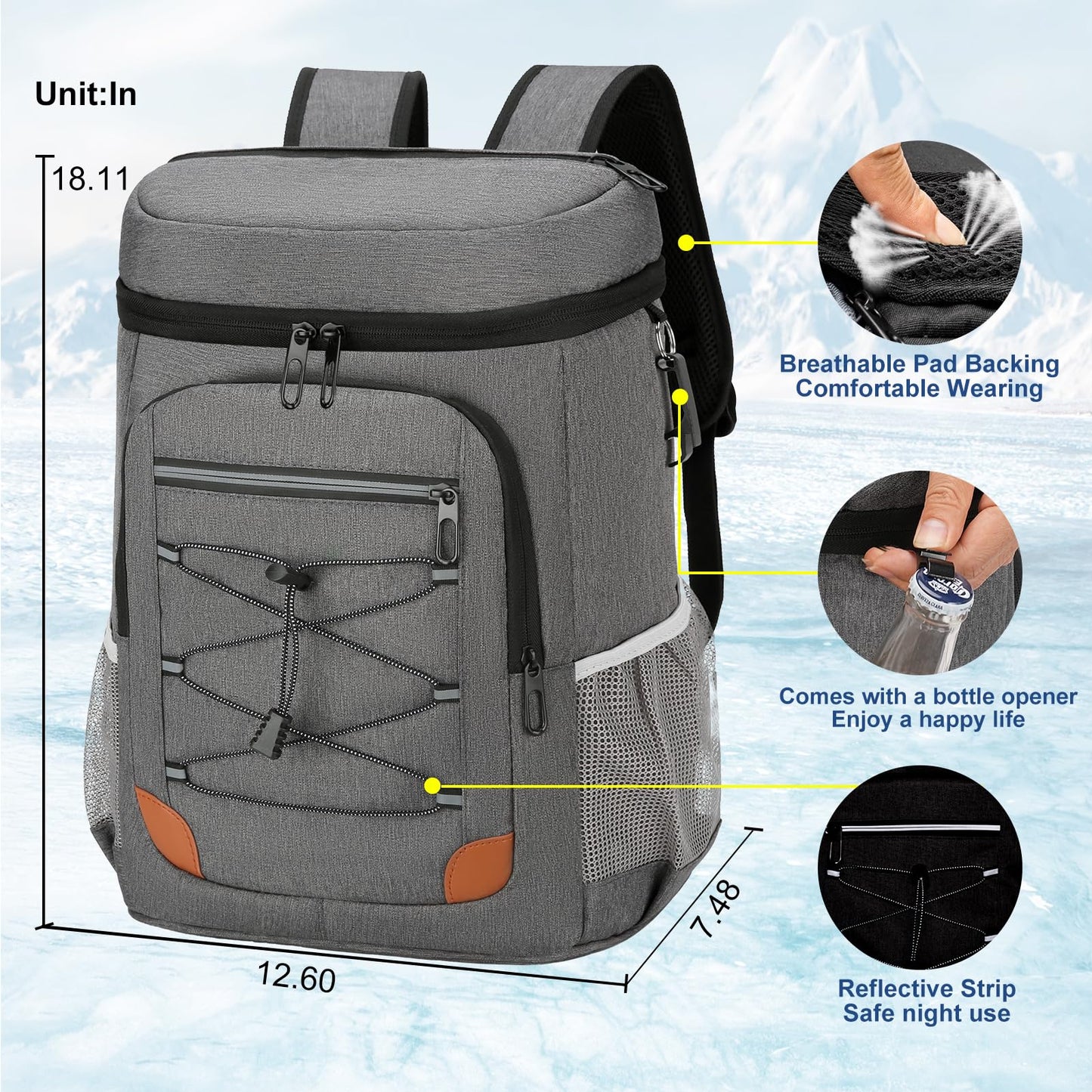 Unit:In

18.11

12.60

7.48

Breathable Pad Backing
Comfortable Wearing

Comes with a bottle opener
Enjoy a happy life

Reflective Strip
Safe night use