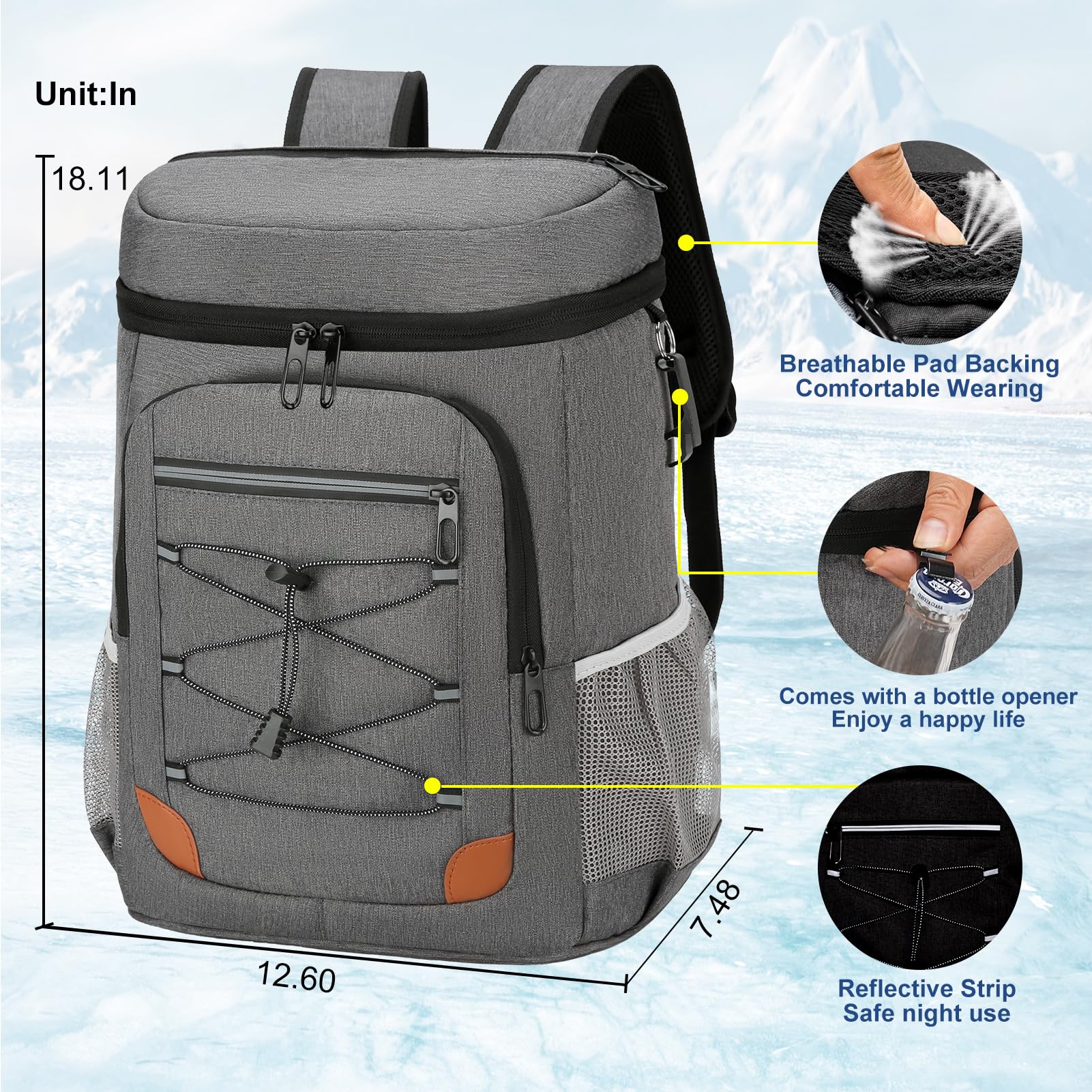 Unit:In

18.11

12.60

7.48

Breathable Pad Backing
Comfortable Wearing

Comes with a bottle opener
Enjoy a happy life

Reflective Strip
Safe night use