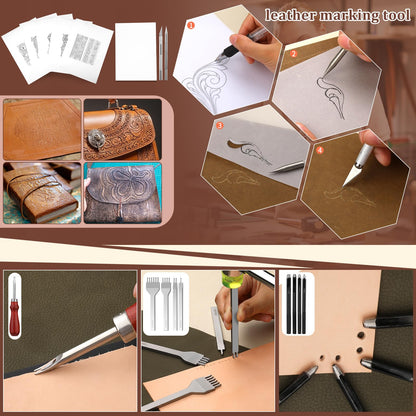 leather marking tool

1

2

3

4