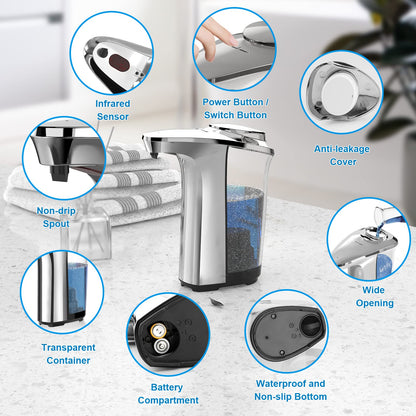 Infrared Sensor

Power Button / Switch Button

Anti-leakage Cover

Non-drip Spout

Wide Opening

Transparent Container

Battery Compartment

Waterproof and Non-slip Bottom