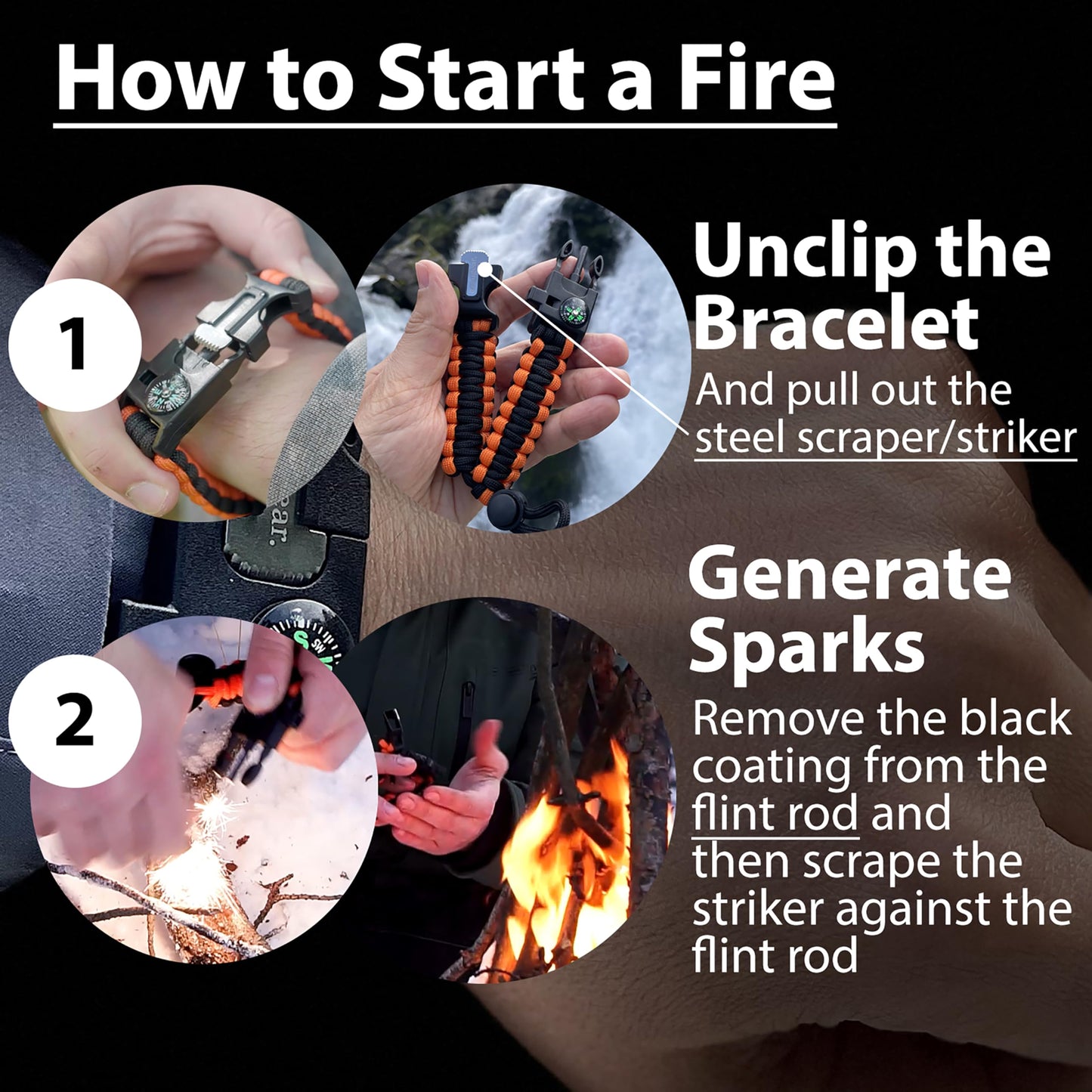 How to Start a Fire

1

Unclip the Bracelet

And pull out the steel scraper/striker

2

Generate Sparks

Remove the black coating from the flint rod and then scrape the striker against the flint rod