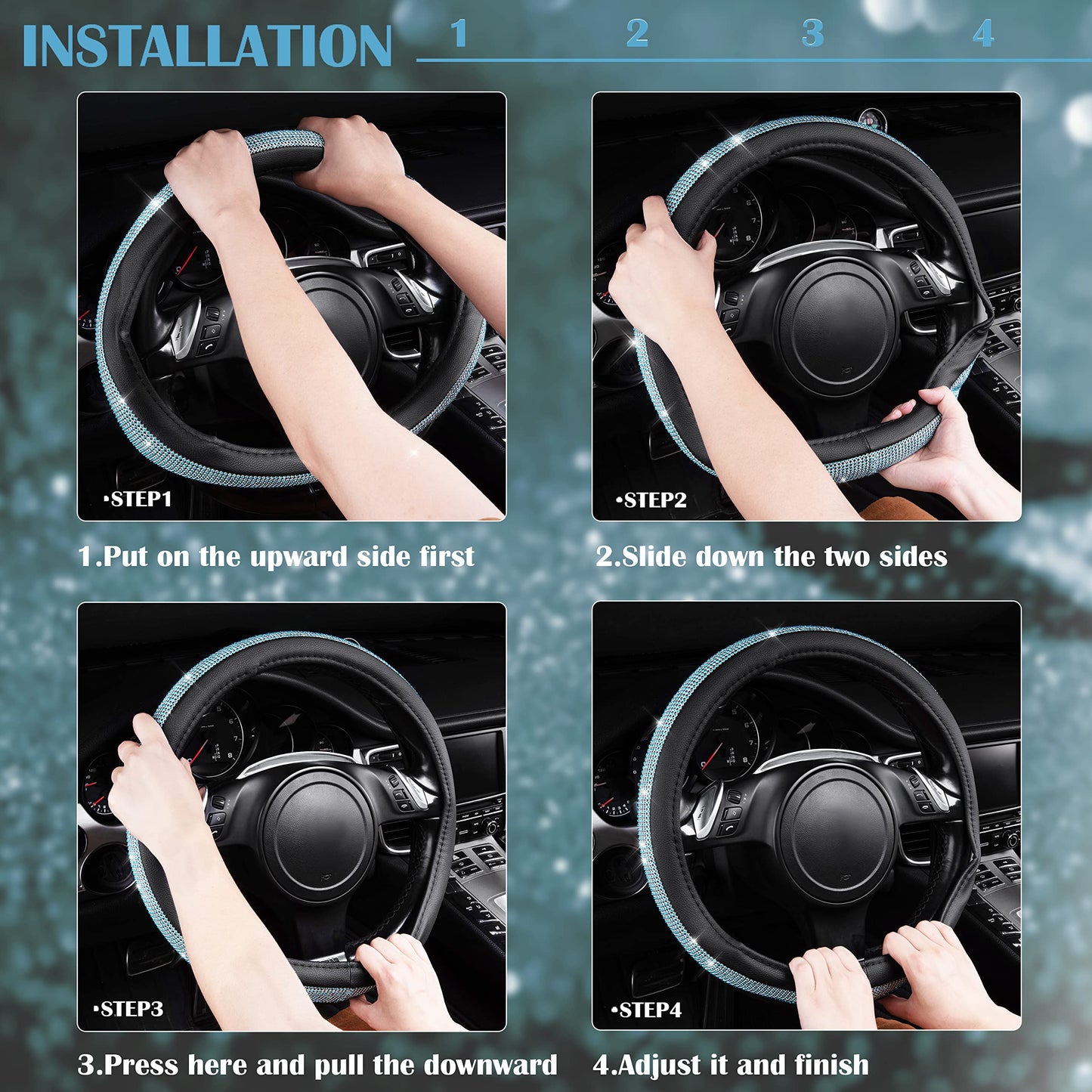 INSTALLATION 1 2 3 4

•STEP1

1.Put on the upward side first

•STEP2

2.Slide down the two sides

•STEP3

3.Press here and pull the downward

•STEP4

4.Adjust it and finish