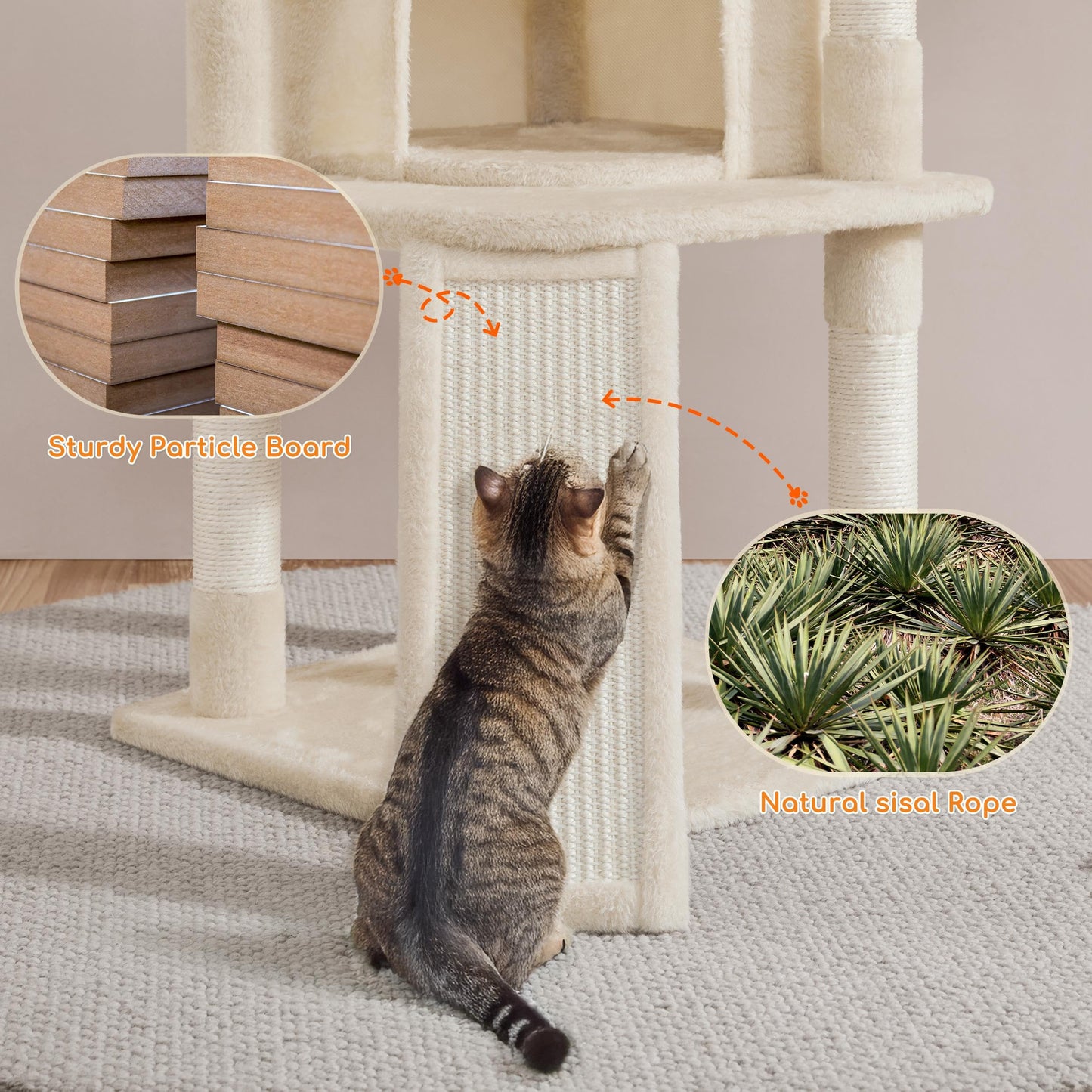 Sturdy Particle Board

Natural sisal Rope