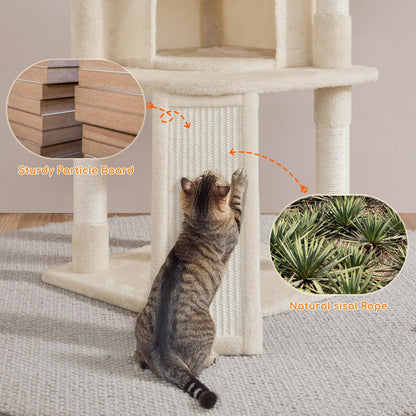 Sturdy Particle Board

Natural sisal Rope