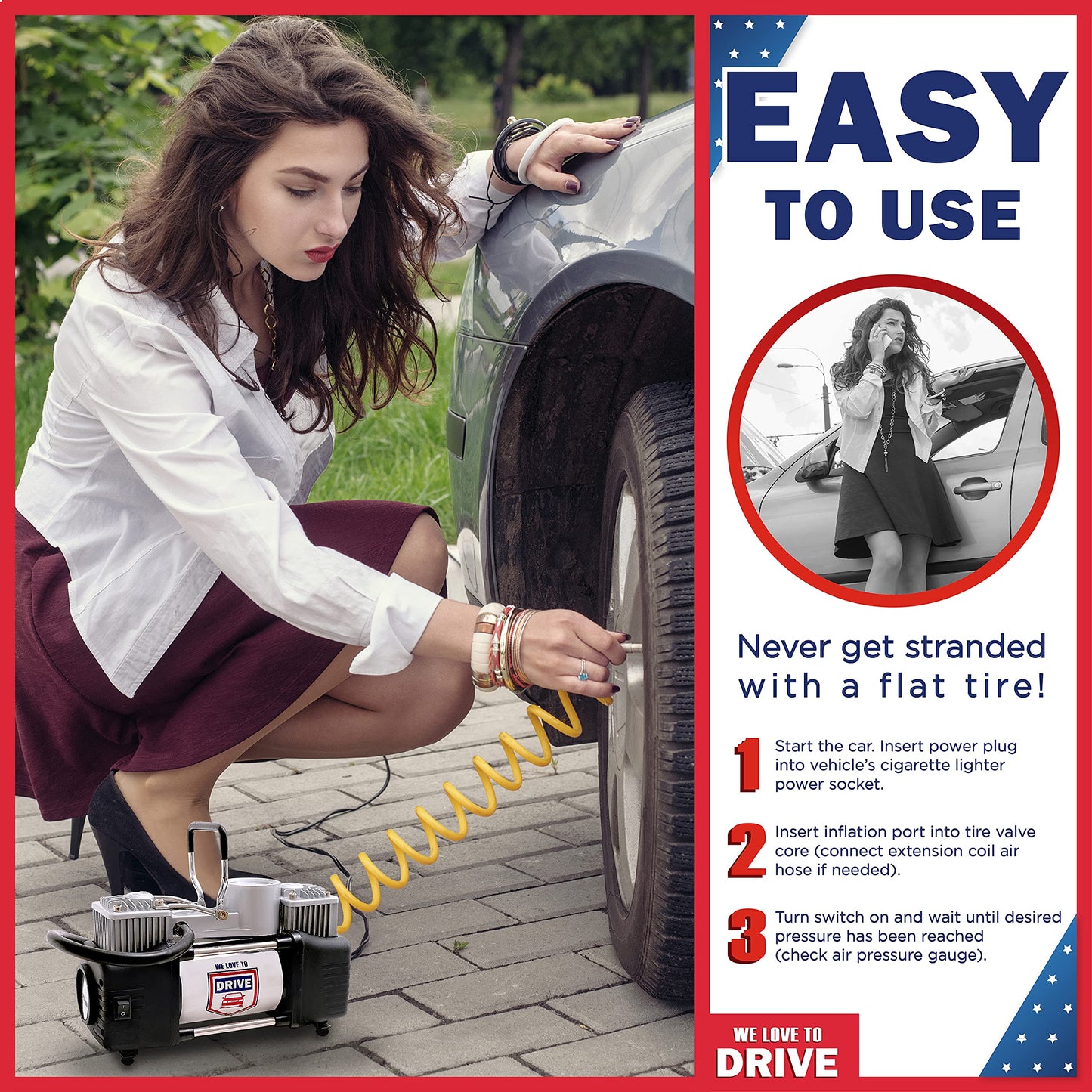 WE LOVE TO
DRIVE

EASY
TO USE

Never get stranded with a flat tire!

1 Start the car. Insert power plug into vehicle's cigarette lighter power socket.

2 Insert inflation port into tire valve core (connect extension coil air hose if needed).

3 Turn switch on and wait until desired pressure has been reached (check air pressure gauge).

WE LOVE TO
DRIVE