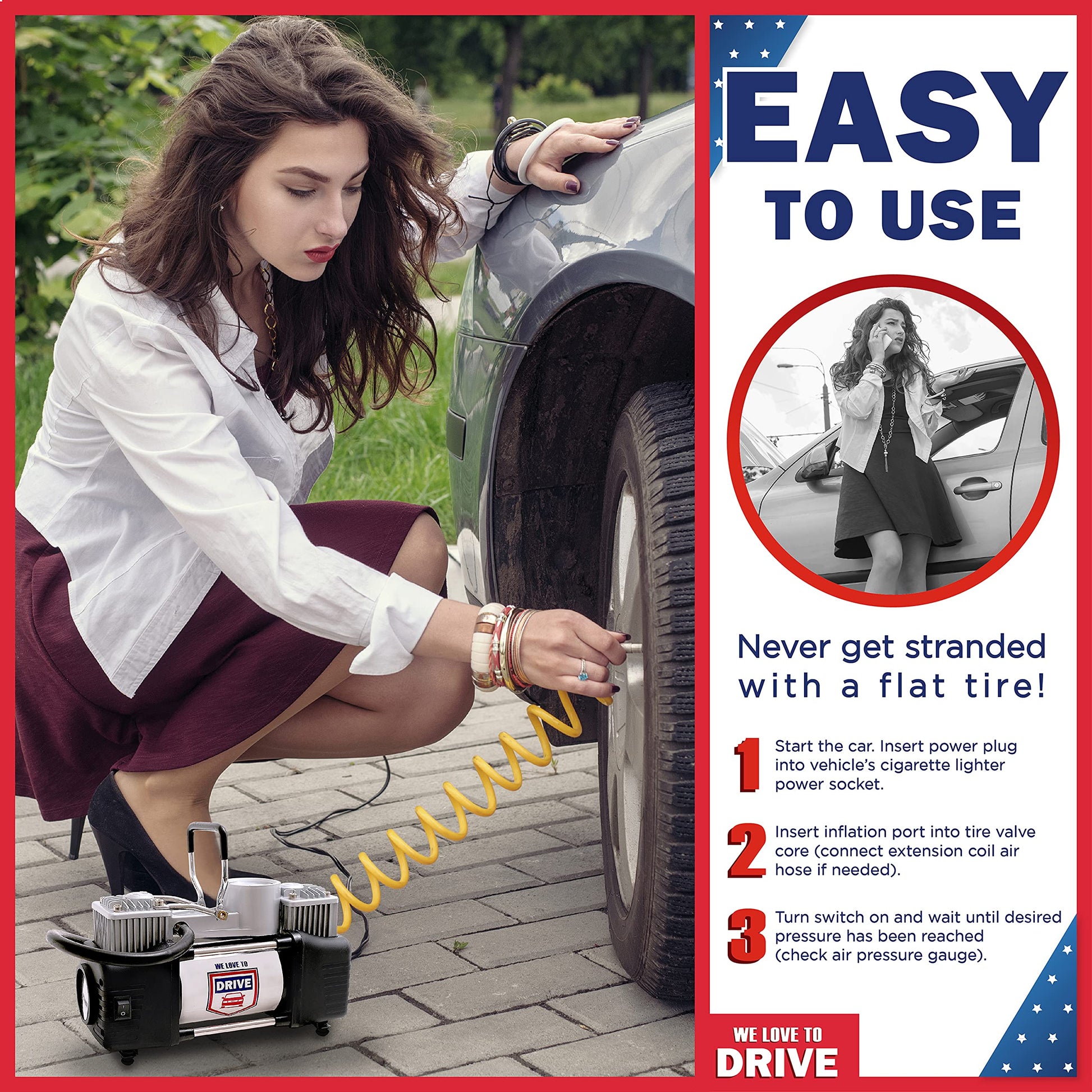 WE LOVE TO
DRIVE

EASY
TO USE

Never get stranded with a flat tire!

1 Start the car. Insert power plug into vehicle's cigarette lighter power socket.

2 Insert inflation port into tire valve core (connect extension coil air hose if needed).

3 Turn switch on and wait until desired pressure has been reached (check air pressure gauge).

WE LOVE TO
DRIVE