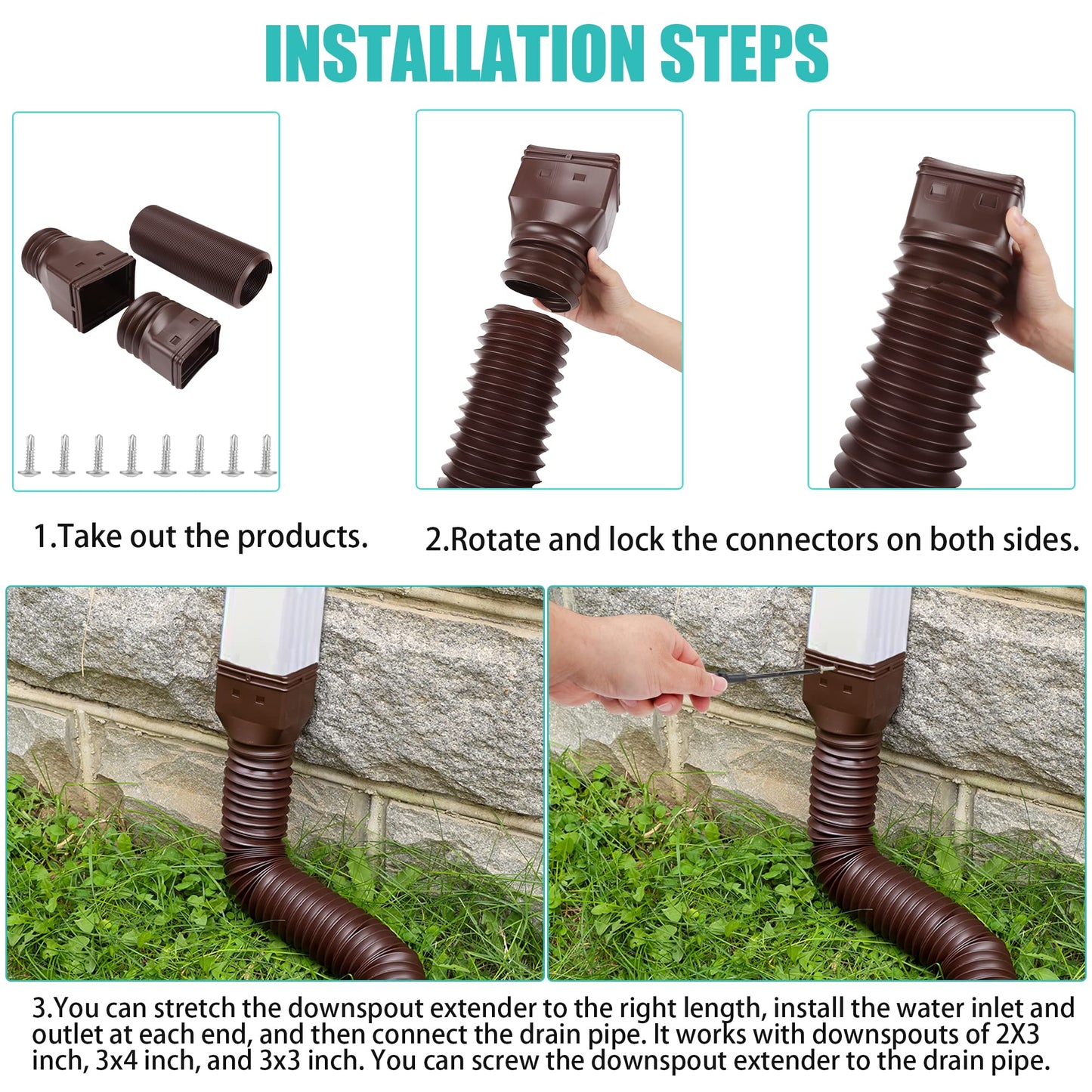 INSTALLATION STEPS

1.Take out the products.

2.Rotate and lock the connectors on both sides.

3.You can stretch the downspout extender to the right length, install the water inlet and outlet at each end, and then connect the drain pipe. It works with downspouts of 2X3 inch, 3x4 inch, and 3x3 inch. You can screw the downspout extender to the drain pipe.