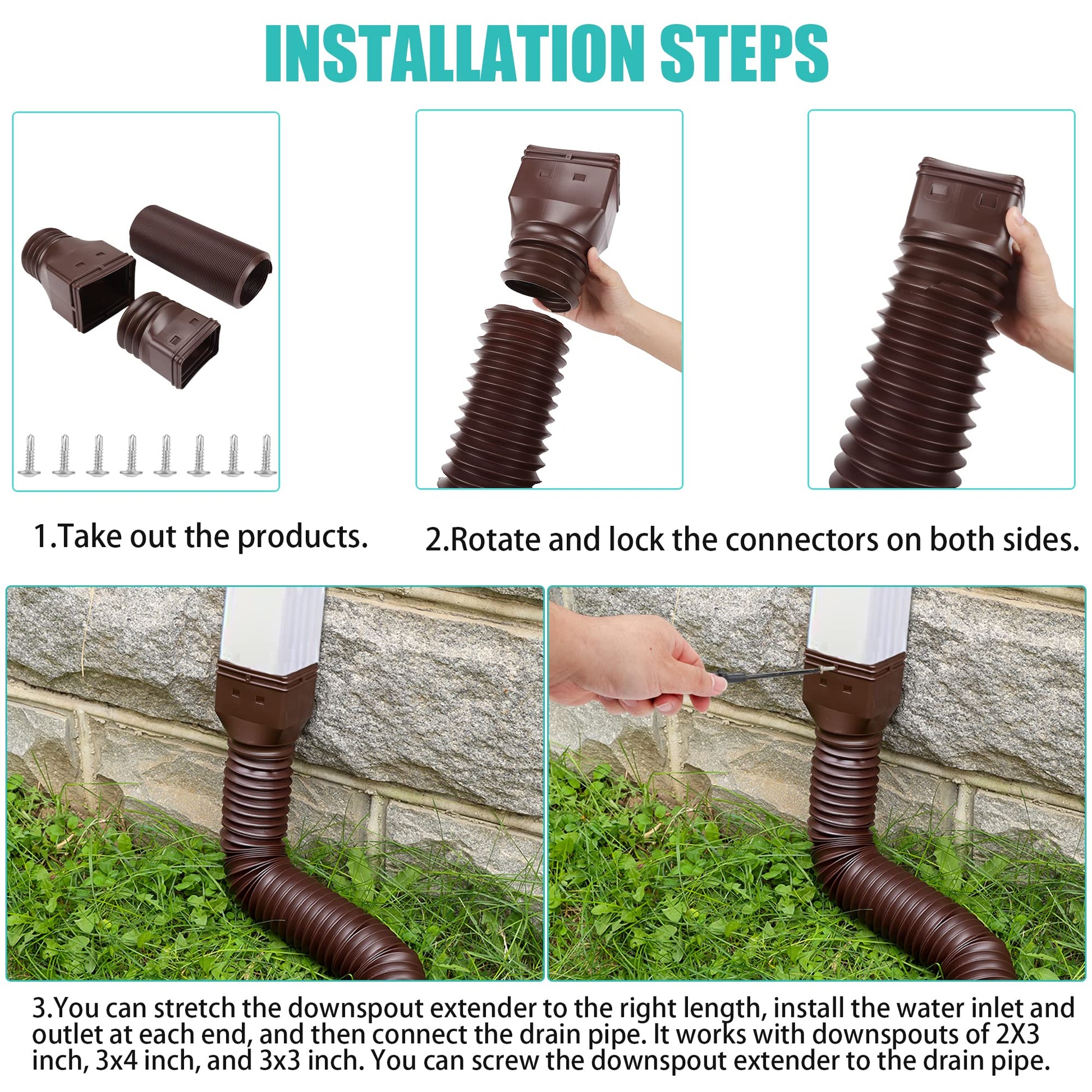 INSTALLATION STEPS

1.Take out the products.

2.Rotate and lock the connectors on both sides.

3.You can stretch the downspout extender to the right length, install the water inlet and outlet at each end, and then connect the drain pipe. It works with downspouts of 2X3 inch, 3x4 inch, and 3x3 inch. You can screw the downspout extender to the drain pipe.