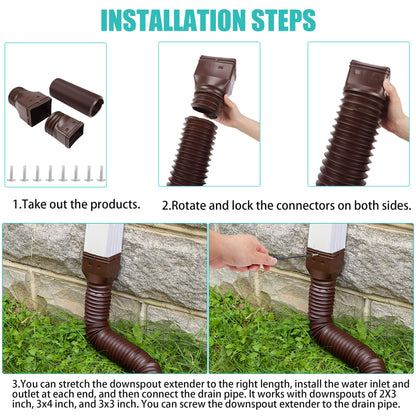 INSTALLATION STEPS

1.Take out the products.

2.Rotate and lock the connectors on both sides.

3.You can stretch the downspout extender to the right length, install the water inlet and outlet at each end, and then connect the drain pipe. It works with downspouts of 2X3 inch, 3x4 inch, and 3x3 inch. You can screw the downspout extender to the drain pipe.